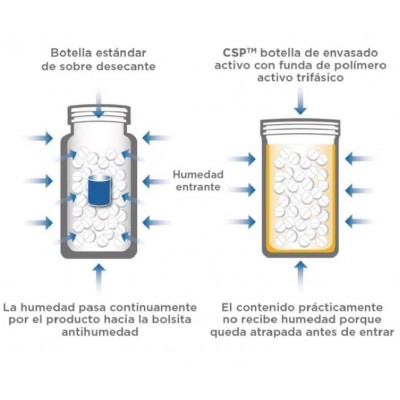 Botella estándar de sobre desecante

CSP™ botella de envasado activo con funda de polímero activo trifásico

Humedad entrante

La humedad pasa continuamente por el producto hacia la bolsita antihumedad

El contenido prácticamente no recibe humedad porque queda atrapada antes de entrar